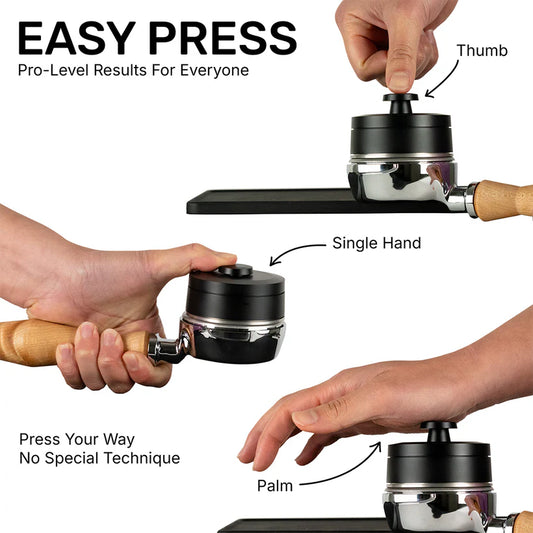 EASY PRESS
Pro-Level Results For Everyone

Thumb

Single Hand

Press Your Way
No Special Technique

Palm