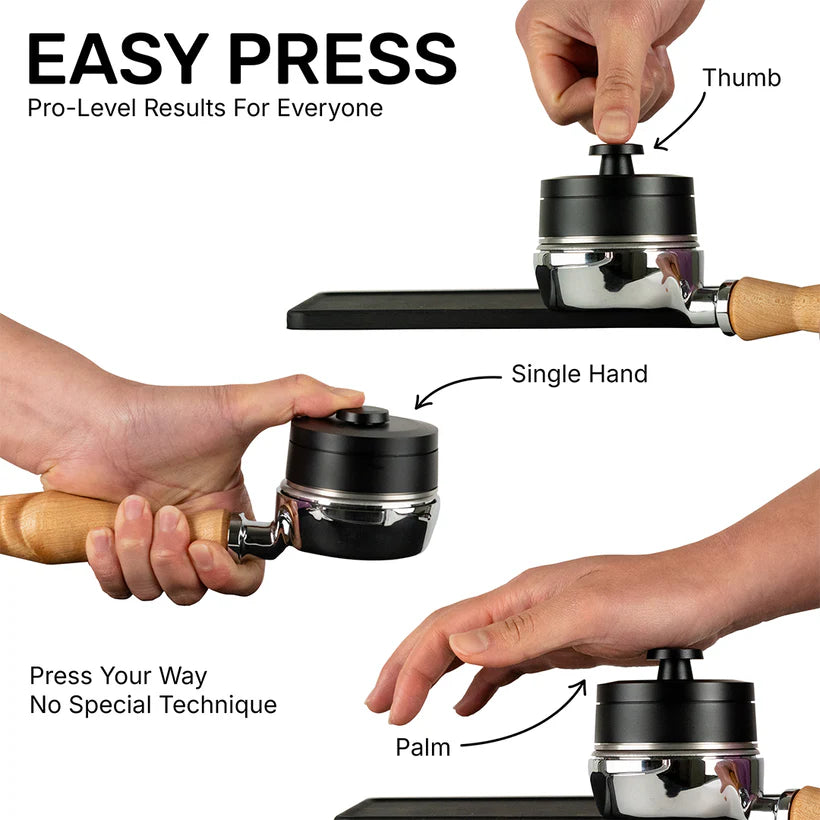 EASY PRESS
Pro-Level Results For Everyone

Thumb

Single Hand

Press Your Way
No Special Technique

Palm