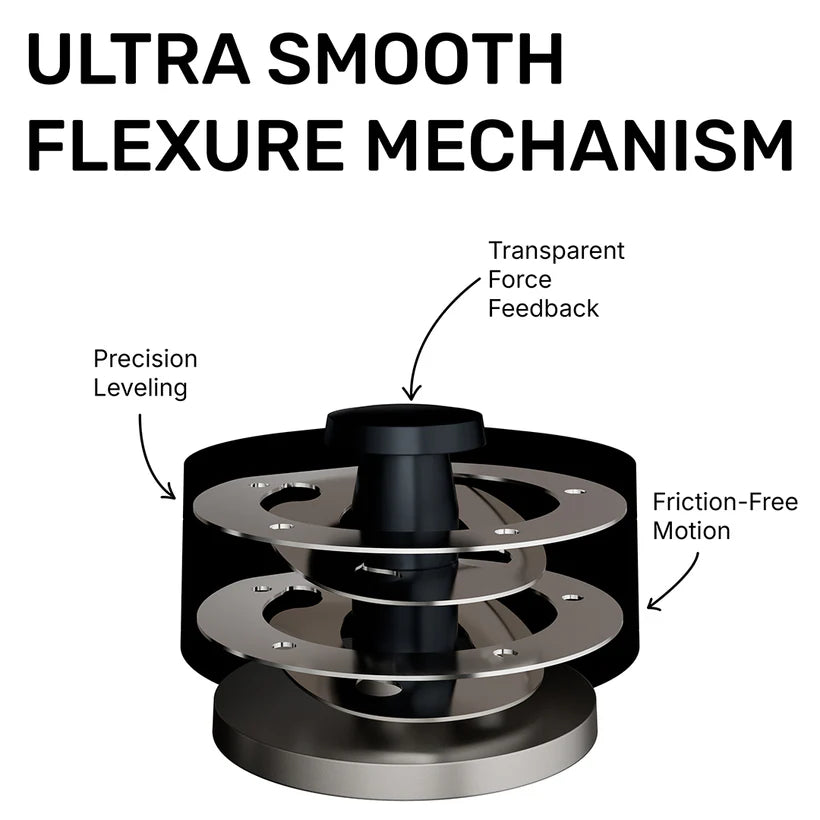 ULTRA SMOOTH FLEXURE MECHANISM

Transparent Force Feedback

Precision Leveling

Friction-Free Motion