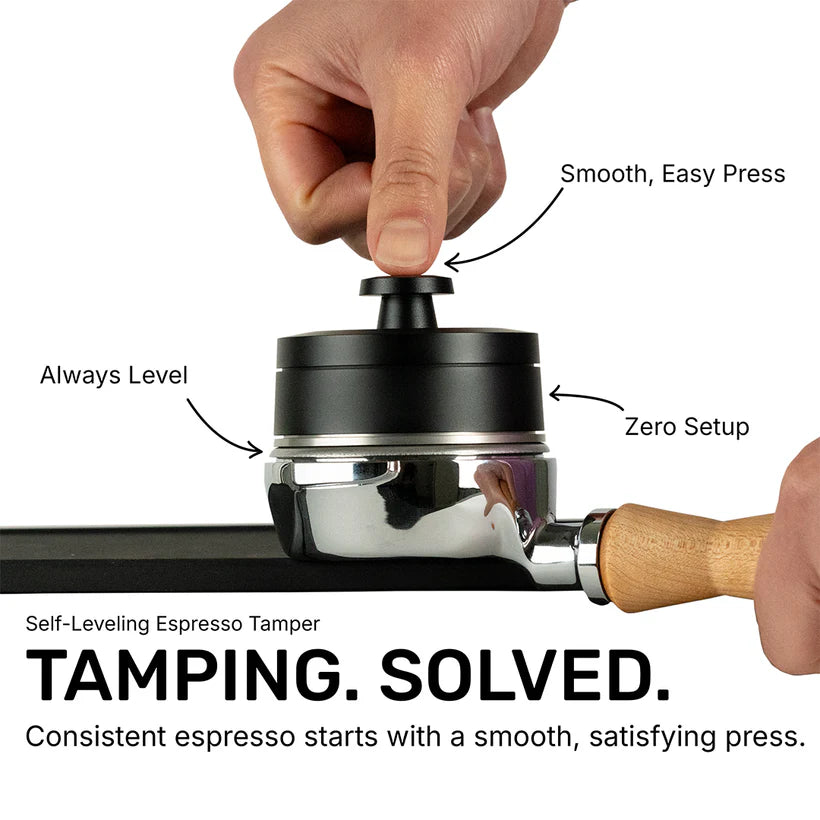 Smooth, Easy Press

Always Level

Zero Setup

Self-Leveling Espresso Tamper

TAMPING. SOLVED.

Consistent espresso starts with a smooth, satisfying press.